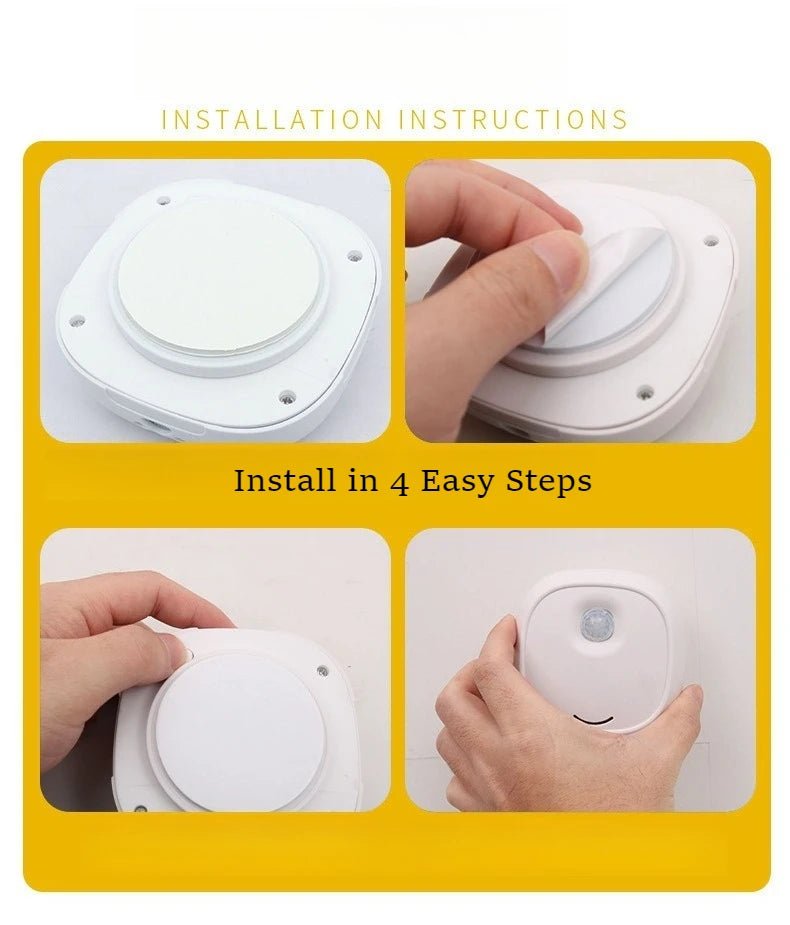 INSTALLATION INSTRUCTIONS

Install in 4 Easy Steps